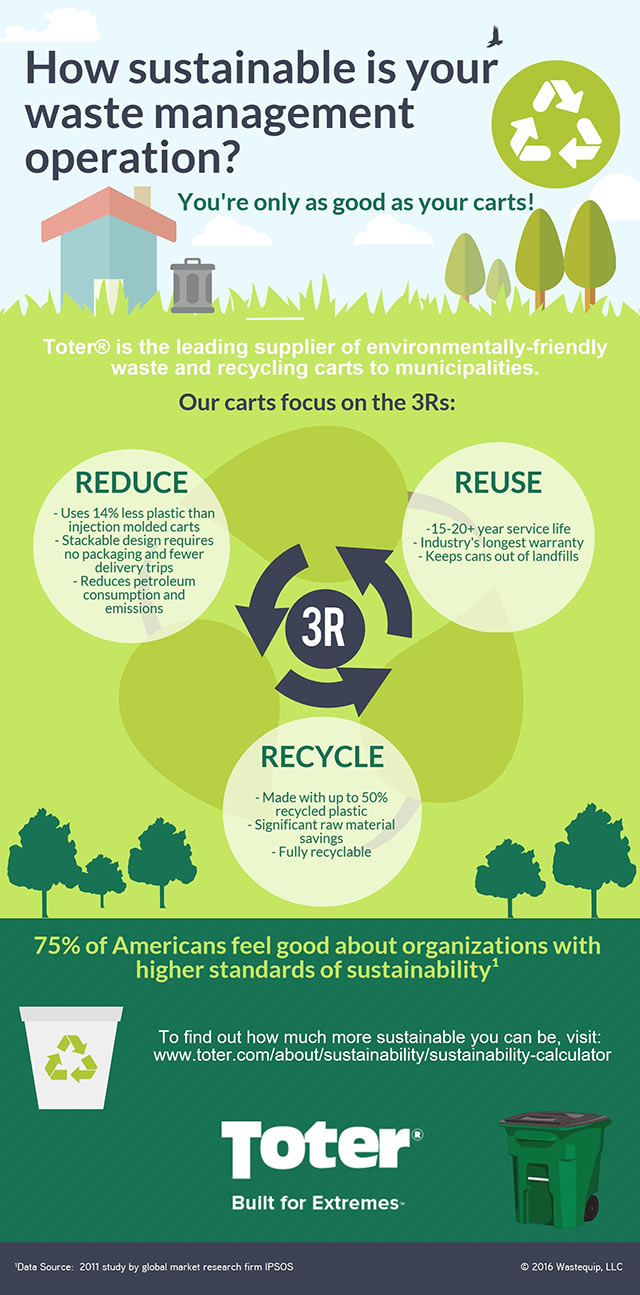 How sustainable is your waste management operation?

You're only as good as your carts!

Toter® is the leading supplier of environmentally-friendly waste and recycling carts to municipalities.

Our carts focus on the 3Rs:

REDUCE

- Uses 14% less plastic than injection molded carts
- Stackable design requires no packaging and fewer delivery trips
- Reduces petroleum consumption and emissions

REUSE

-15-20+ year service life
- Industry's longest warranty
- Keeps cans out of landfills

3R

RECYCLE

- Made with up to 50% recycled plastic
- Significant raw material savings
- Fully recyclable

75% of Americans feel good about organizations with higher standards of sustainability$^1$

To find out how much more sustainable you can be, visit: www.toter.com/about/sustainability/sustainability-calculator

Toter®

Built for Extremes™

$^1$Data Source: 2011 study by global market research firm IPSOS

© 2016 Wastequip, LLC