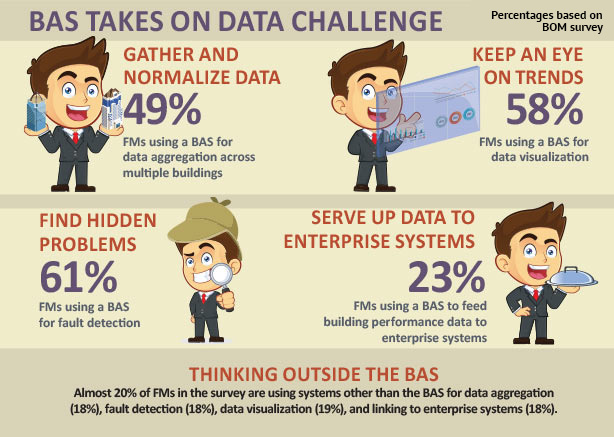 BAS TAKES ON DATA CHALLENGE

Percentages based on BOM survey

GATHER AND NORMALIZE DATA
49%
FMs using a BAS for data aggregation across multiple buildings

KEEP AN EYE ON TRENDS
58%
FMs using a BAS for data visualization

FIND HIDDEN PROBLEMS
61%
FMs using a BAS for fault detection

SERVE UP DATA TO ENTERPRISE SYSTEMS
23%
FMs using a BAS to feed building performance data to enterprise systems

THINKING OUTSIDE THE BAS
Almost 20% of FMs in the survey are using systems other than the BAS for data aggregation (18%), fault detection (18%), data visualization (19%), and linking to enterprise systems (18%).